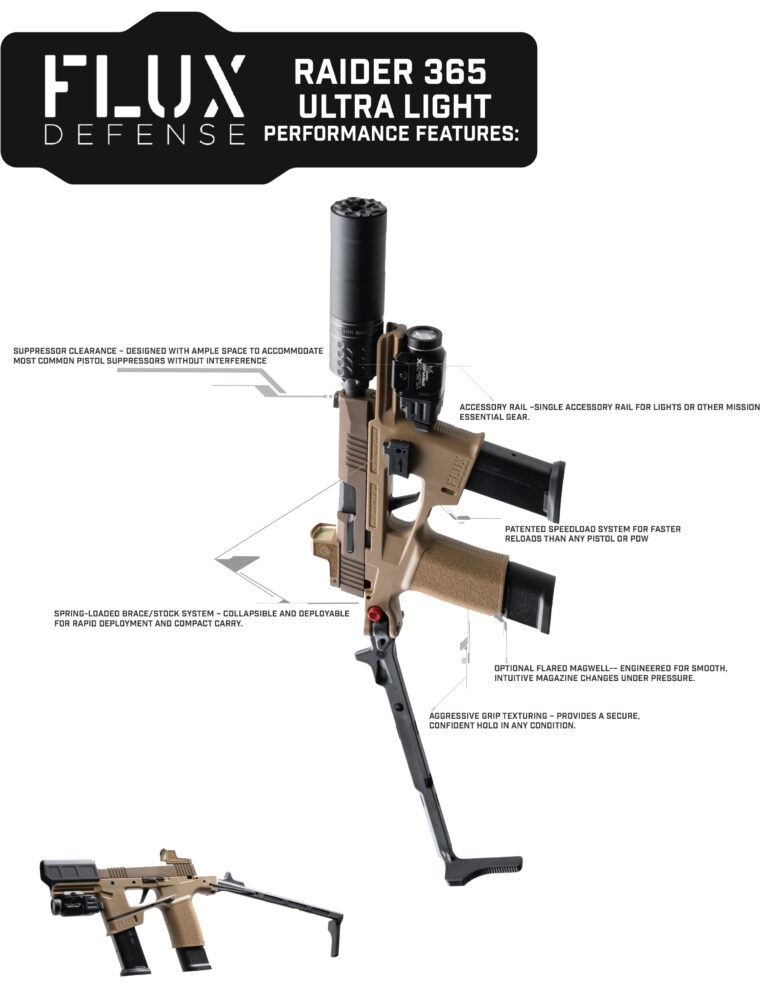 FLUX DEFENSE

RAIDER 365 ULTRA LIGHT PERFORMANCE FEATURES:

SUPPRESSOR CLEARANCE – DESIGNED WITH AMPLE SPACE TO ACCOMMODATE MOST COMMON PISTOL SUPPRESSORS WITHOUT INTERFERENCE

ACCESSORY RAIL –SINGLE ACCESSORY RAIL FOR LIGHTS OR OTHER MISSION ESSENTIAL GEAR.

FLUX

PATENTED SPEEDLOAD SYSTEM FOR FASTER RELOADS THAN ANY PISTOL OR PDW

SPRING-LOADED BRACE/STOCK SYSTEM – COLLAPSIBLE AND DEPLOYABLE FOR RAPID DEPLOYMENT AND COMPACT CARRY.

OPTIONAL FLARED MAGWELL–– ENGINEERED FOR SMOOTH, INTUITIVE MAGAZINE CHANGES UNDER PRESSURE.

AGGRESSIVE GRIP TEXTURING – PROVIDES A SECURE, CONFIDENT HOLD IN ANY CONDITION.